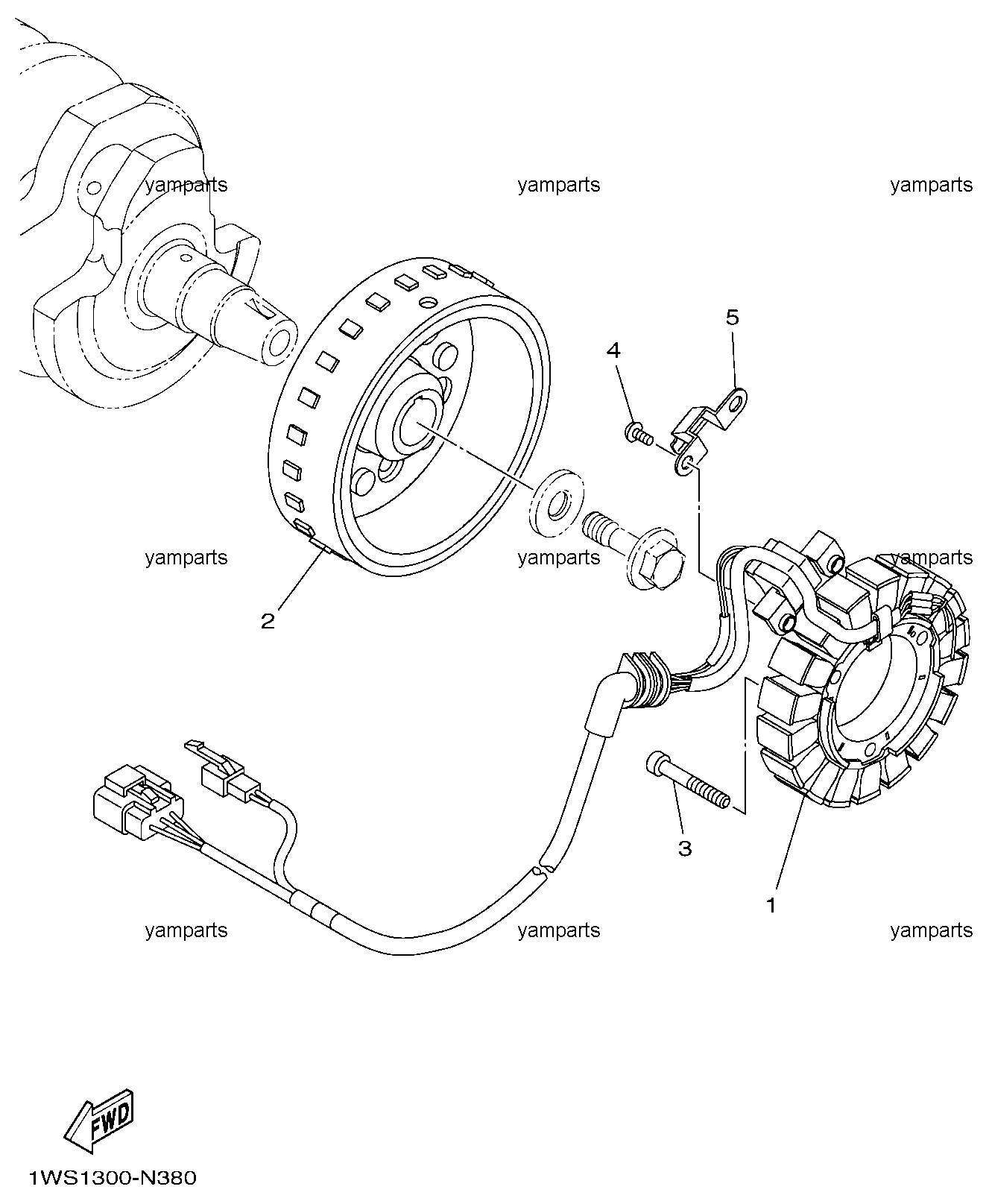 yamparts yamparts yamparts

5

4

yamparts yamparts yamparts

2

3

1

yamparts yamparts yamparts

FWD

1WS1300-N380