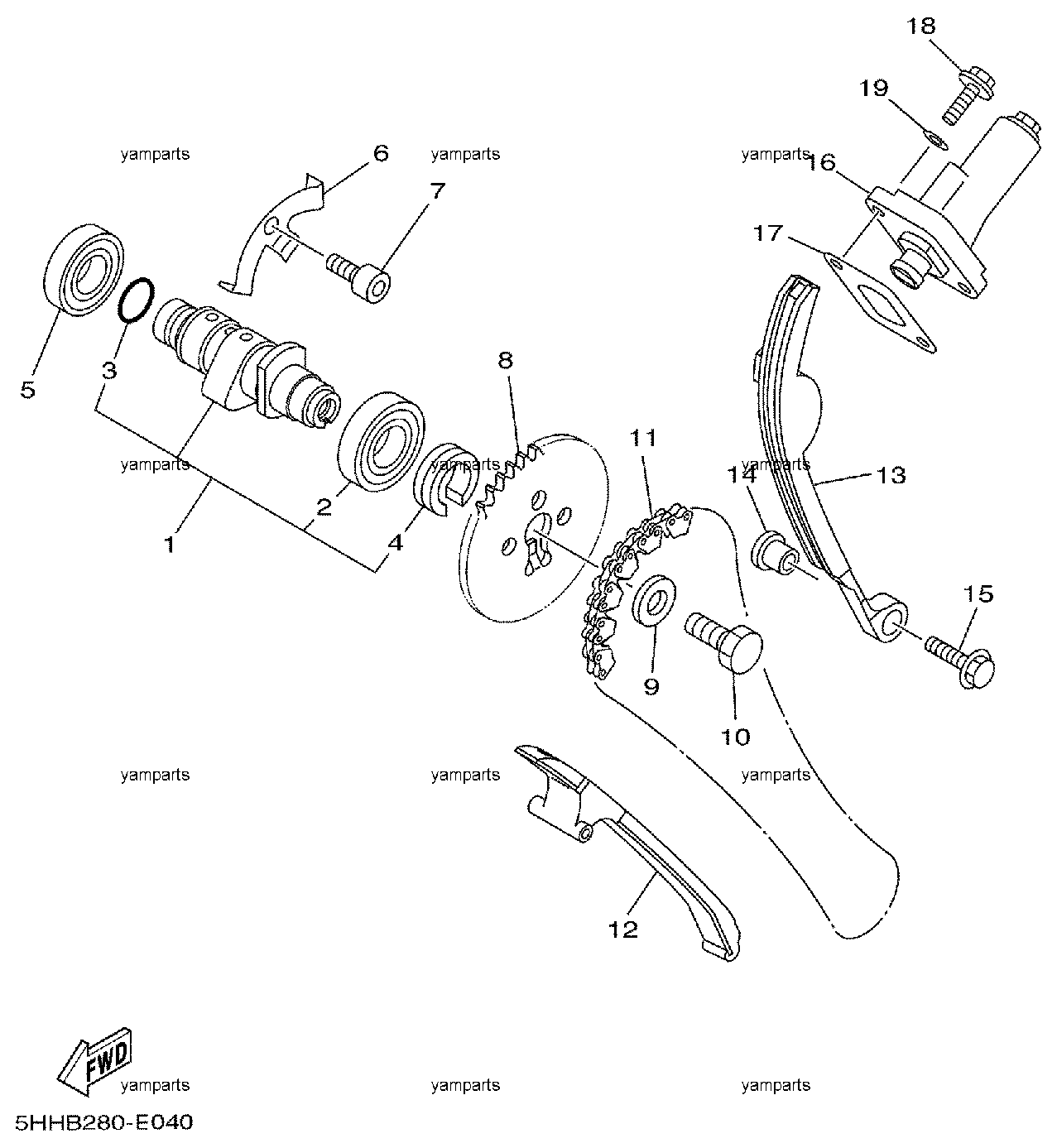 18
19
yamparts
6
yamparts
yamparts
16
7
17
5
3
8
11
yamparts
yamparts
yamparts
14
13
2
1
4
15
9
10
yamparts
yamparts
yamparts
12
FWD
yamparts
yamparts
yamparts
5HHB280-E040