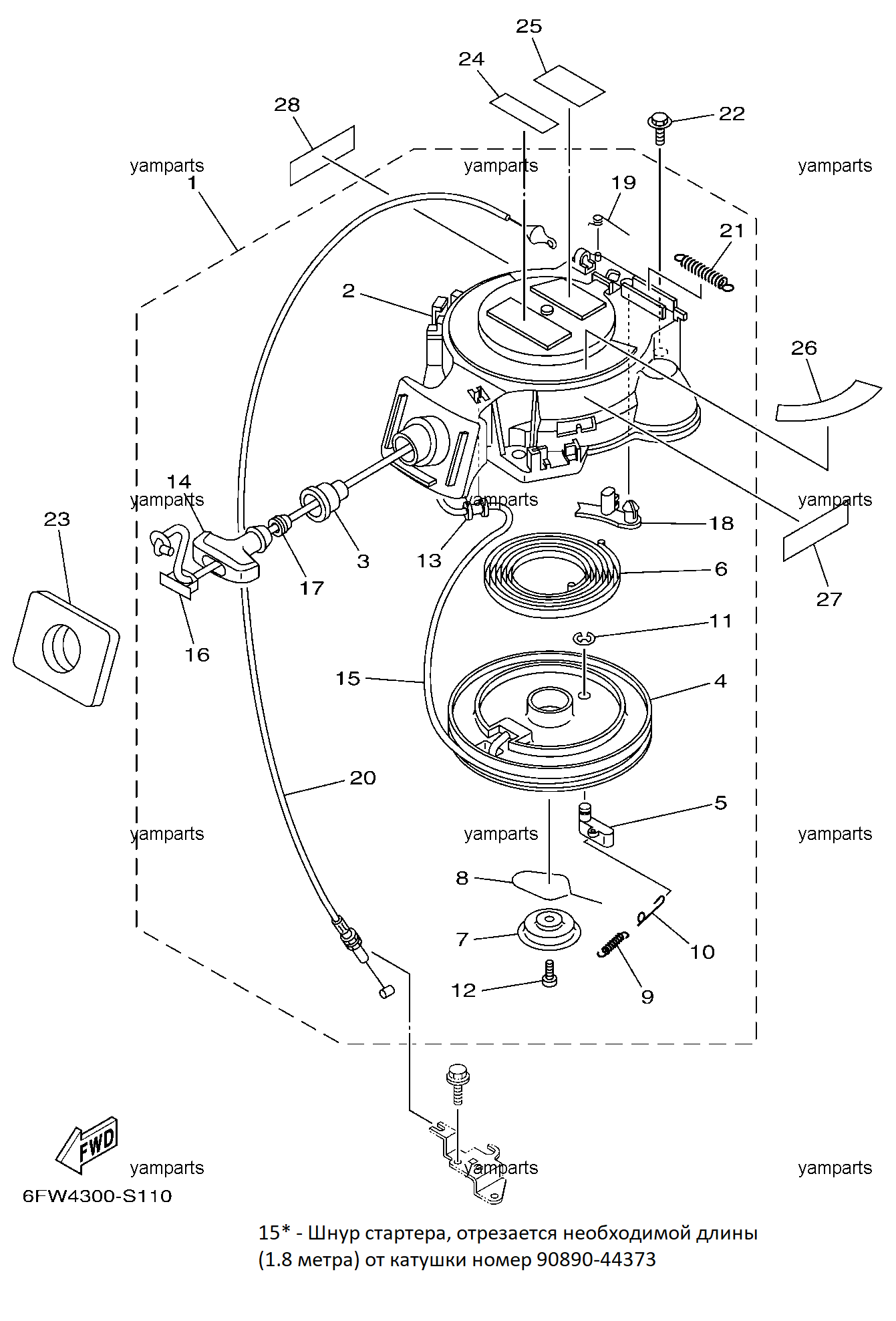 25
24
28
22
yamparts
yamparts
yamparts
1
19
21
2
26
14
yamparts
yamparts
yamparts
23
18
3
13
6
17
27
16
11
15
4
20
5
yamparts
yamparts
yamparts
8
7
10
12
9
FWD
yamparts
yamparts
yamparts
6FW4300-S110

15* - Шнур стартера, отрезается необходимой длины (1.8 метра) от катушки номер 90890-44373